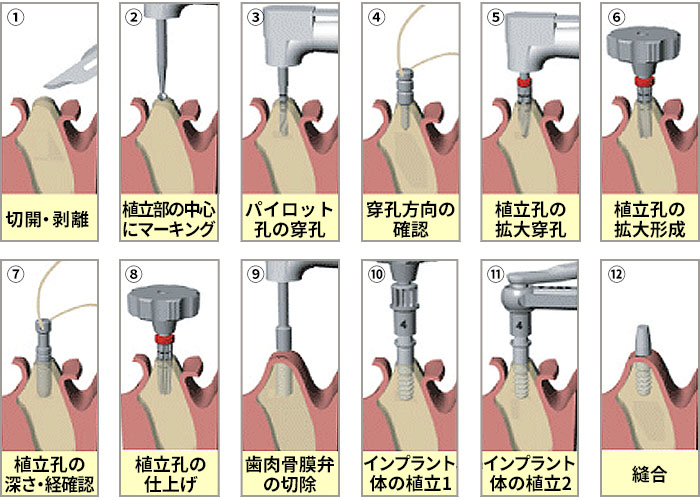 ①
切開・剥離

②
植立部の中心にマーキング

③
パイロット孔の穿孔

④
穿孔方向の確認

⑤
植立孔の拡大穿孔

⑥
植立孔の拡大形成

⑦
植立孔の深さ・経確認

⑧
植立孔の仕上げ

⑨
歯肉骨膜弁の切除

⑩
4
インプラント体の植立1

⑪
4
インプラント体の植立2

⑫
縫合